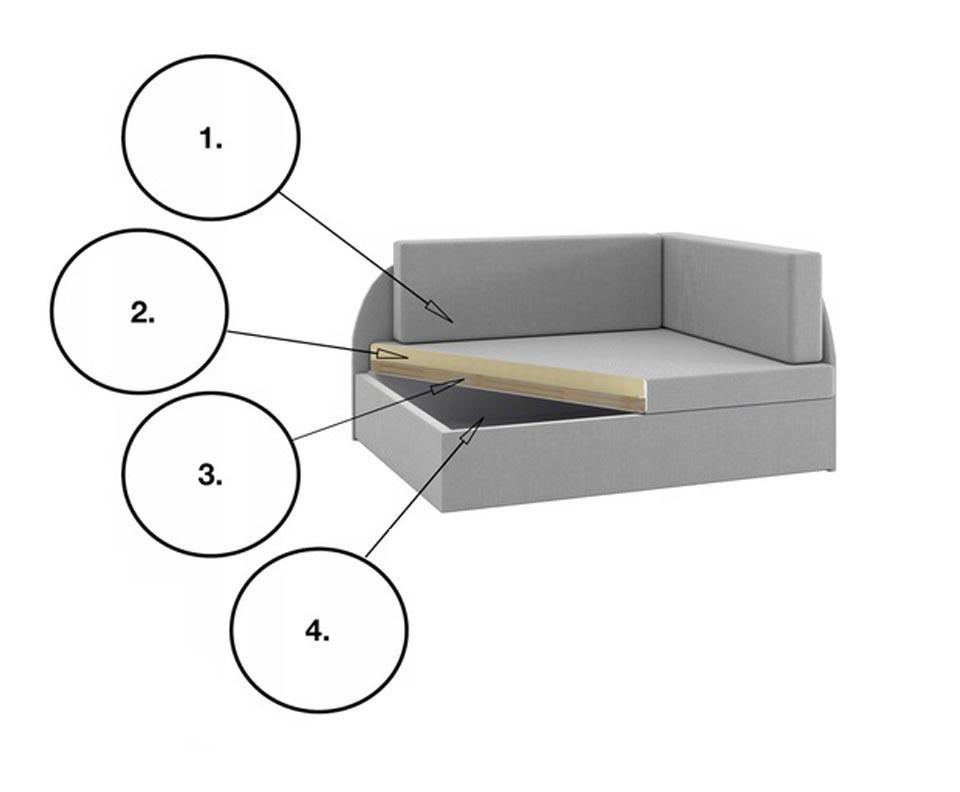 1.

2.

3.

4.