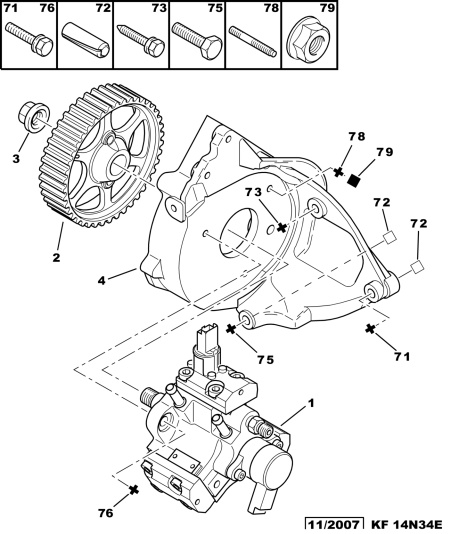 71 76 72 73 75 78 79

3

2

4

78

79

73

72

72

75

71

1

76

11/2007 KF 14N34E